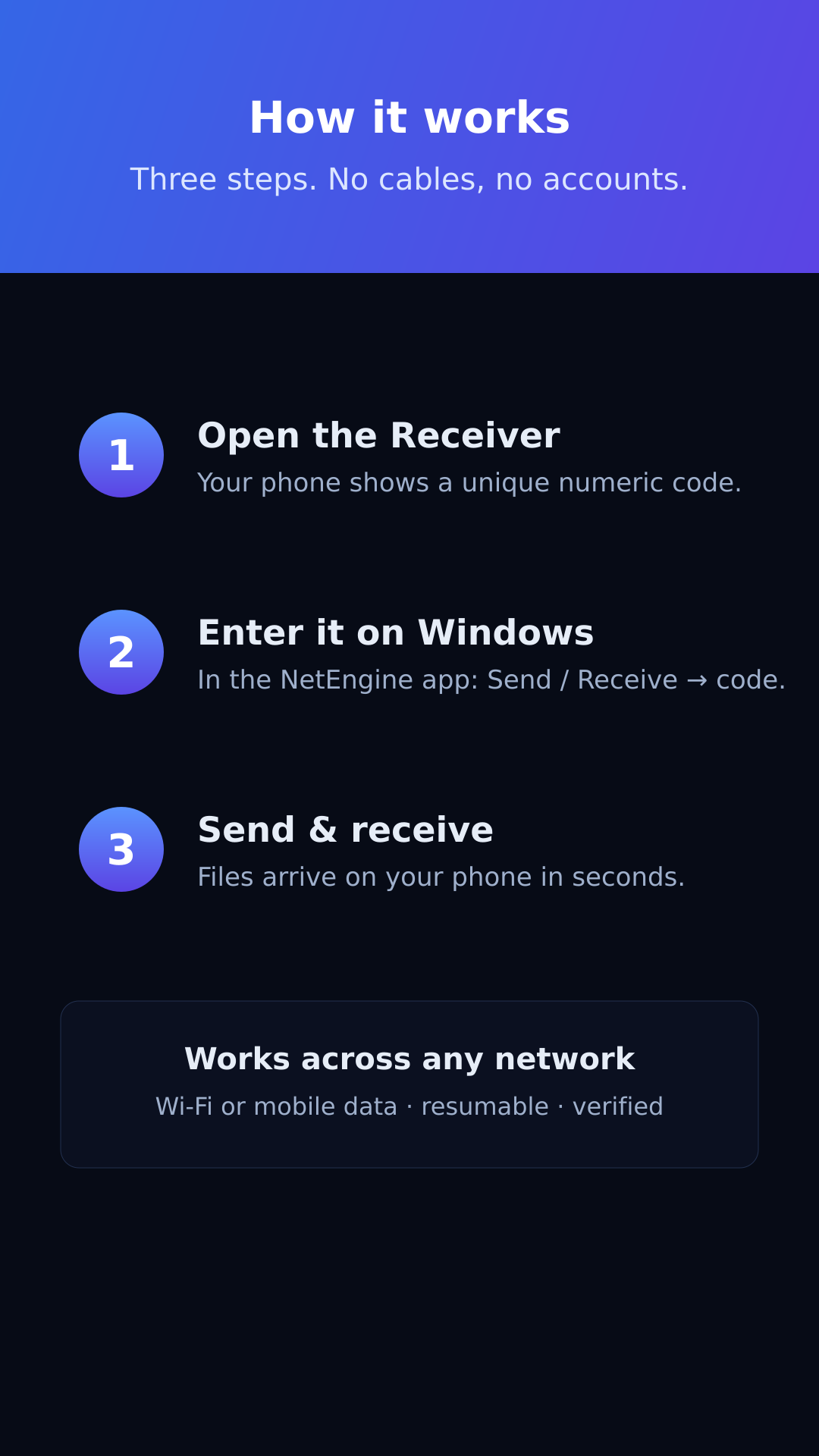 How it works

Three steps. No cables, no accounts.

1

Open the Receiver

Your phone shows a unique numeric code.

2

Enter it on Windows

In the NetEngine app: Send / Receive → code.

3

Send & receive

Files arrive on your phone in seconds.

Works across any network

Wi-Fi or mobile data · resumable · verified